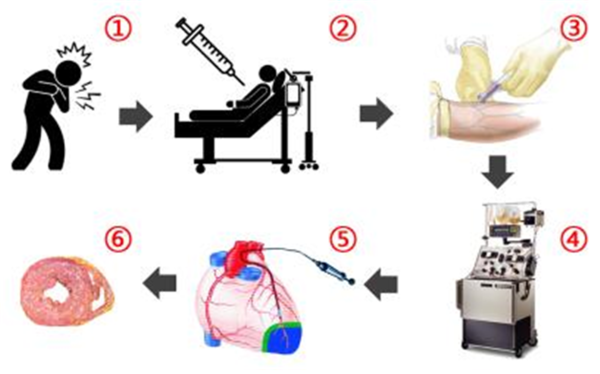 ①
②
③
④
⑤
⑥